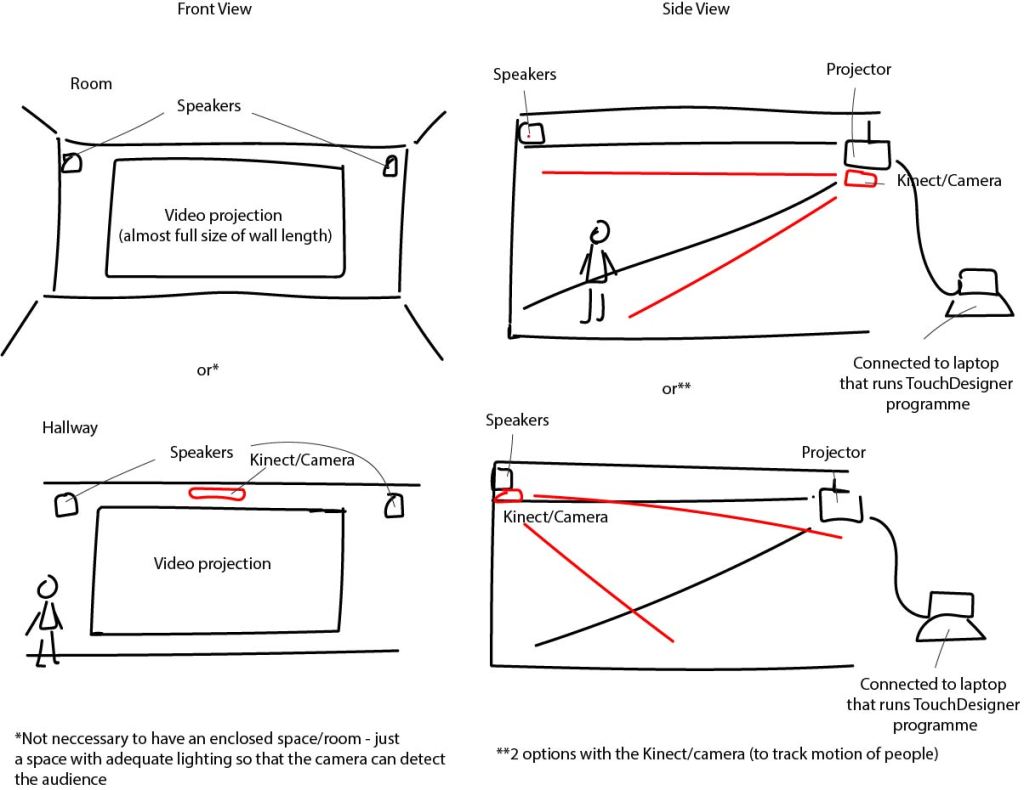 Front View

Room

Speakers

Video projection
(almost full size of wall length)

or*

Hallway

Speakers

Kinect/Camera

Video projection

*Not neccessary to have an enclosed space/room - just a space with adequate lighting so that the camera can detect the audience

Side View

Speakers

Projector

Kinect/Camera

Connected to laptop that runs TouchDesigner programme

or**

Speakers

Projector

Kinect/Camera

Connected to laptop that runs TouchDesigner programme

**2 options with the Kinect/camera (to track motion of people)